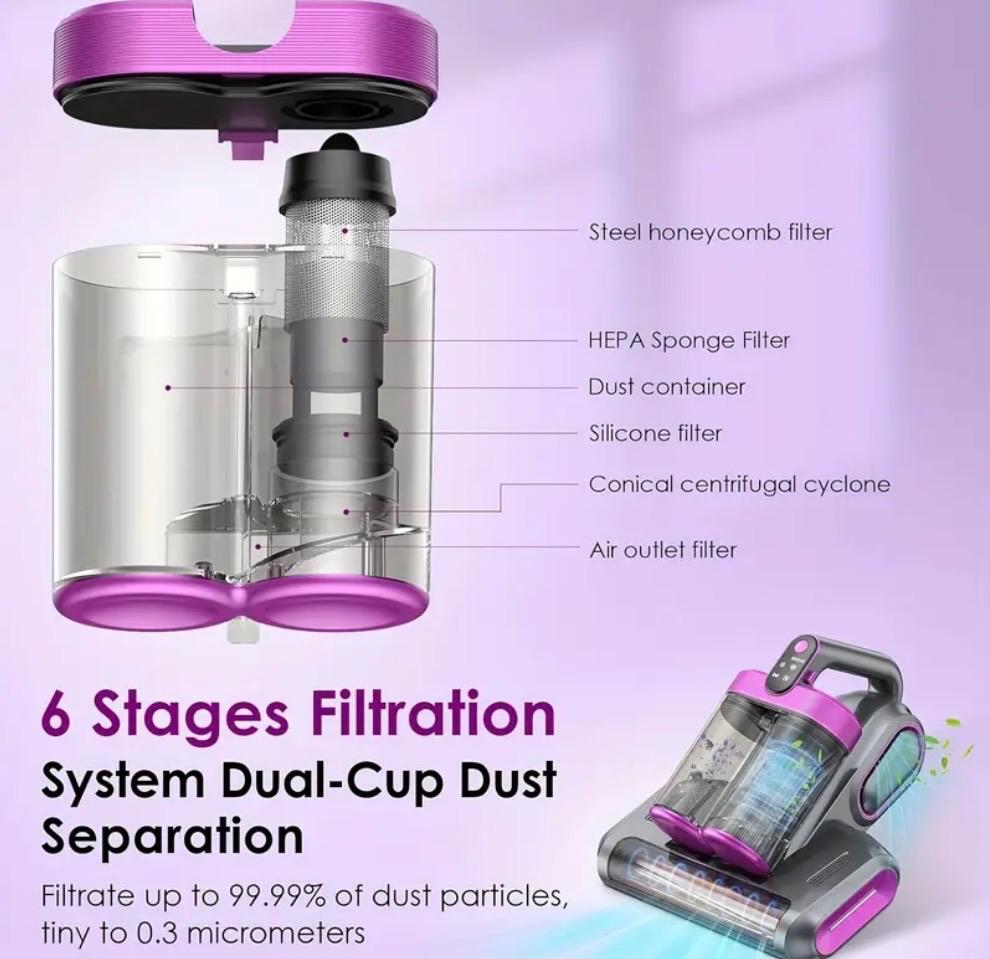 Steel honeycomb filter

HEPA Sponge Filter

Dust container

Silicone filter

Conical centrifugal cyclone

Air outlet filter

6 Stages Filtration

System Dual-Cup Dust Separation

Filtrate up to 99.99% of dust particles, tiny to 0.3 micrometers