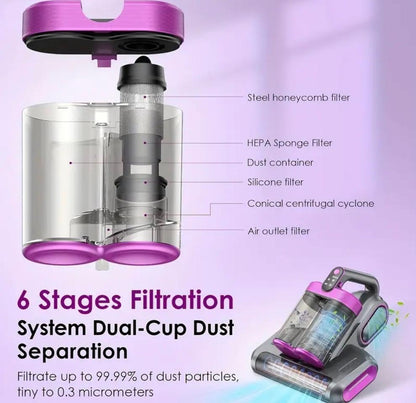 Steel honeycomb filter

HEPA Sponge Filter

Dust container

Silicone filter

Conical centrifugal cyclone

Air outlet filter

6 Stages Filtration

System Dual-Cup Dust Separation

Filtrate up to 99.99% of dust particles, tiny to 0.3 micrometers